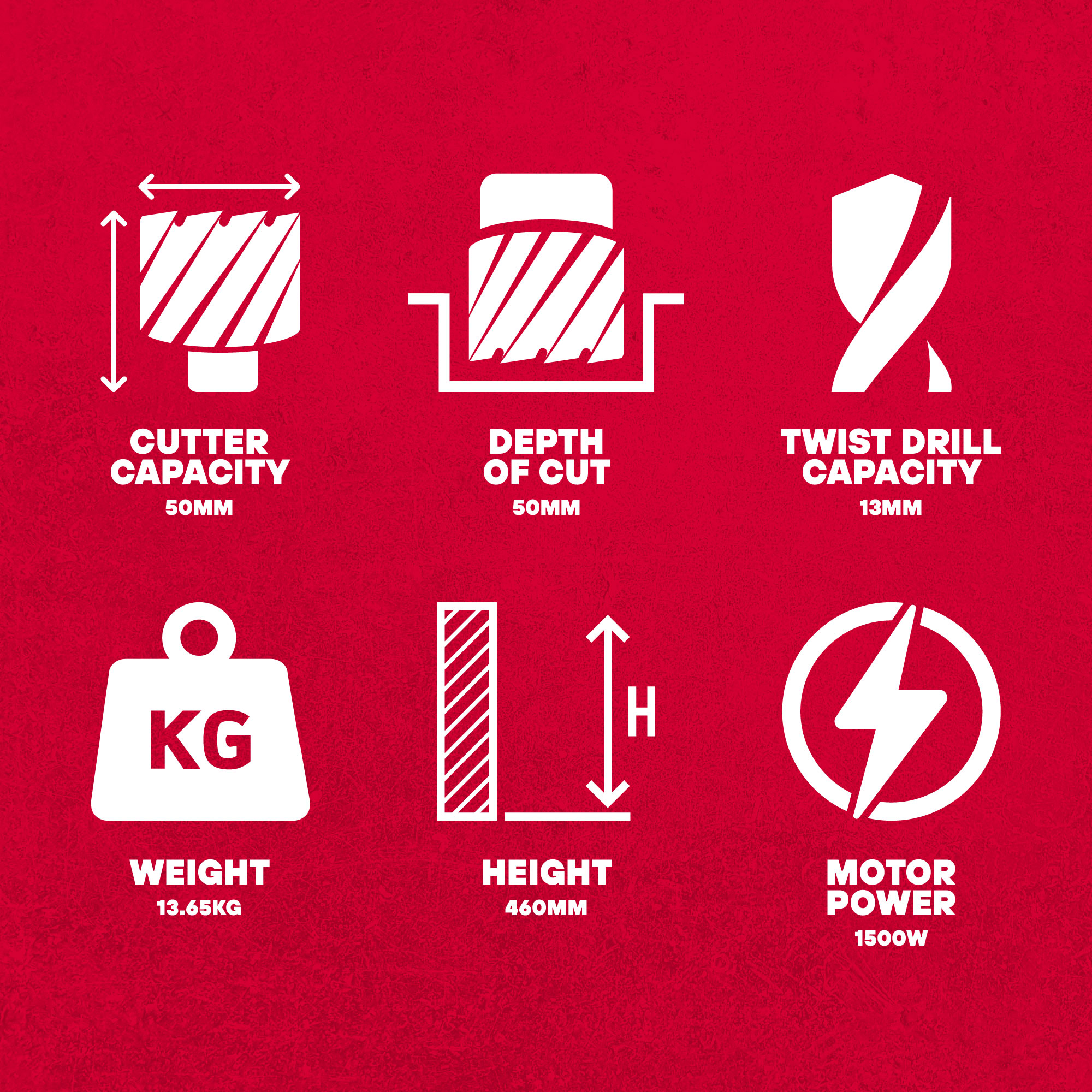 CUTTER CAPACITY
50MM

DEPTH OF CUT
50MM

TWIST DRILL CAPACITY
13MM

KG

WEIGHT
13.65KG

H

HEIGHT
460MM

MOTOR POWER
1500W